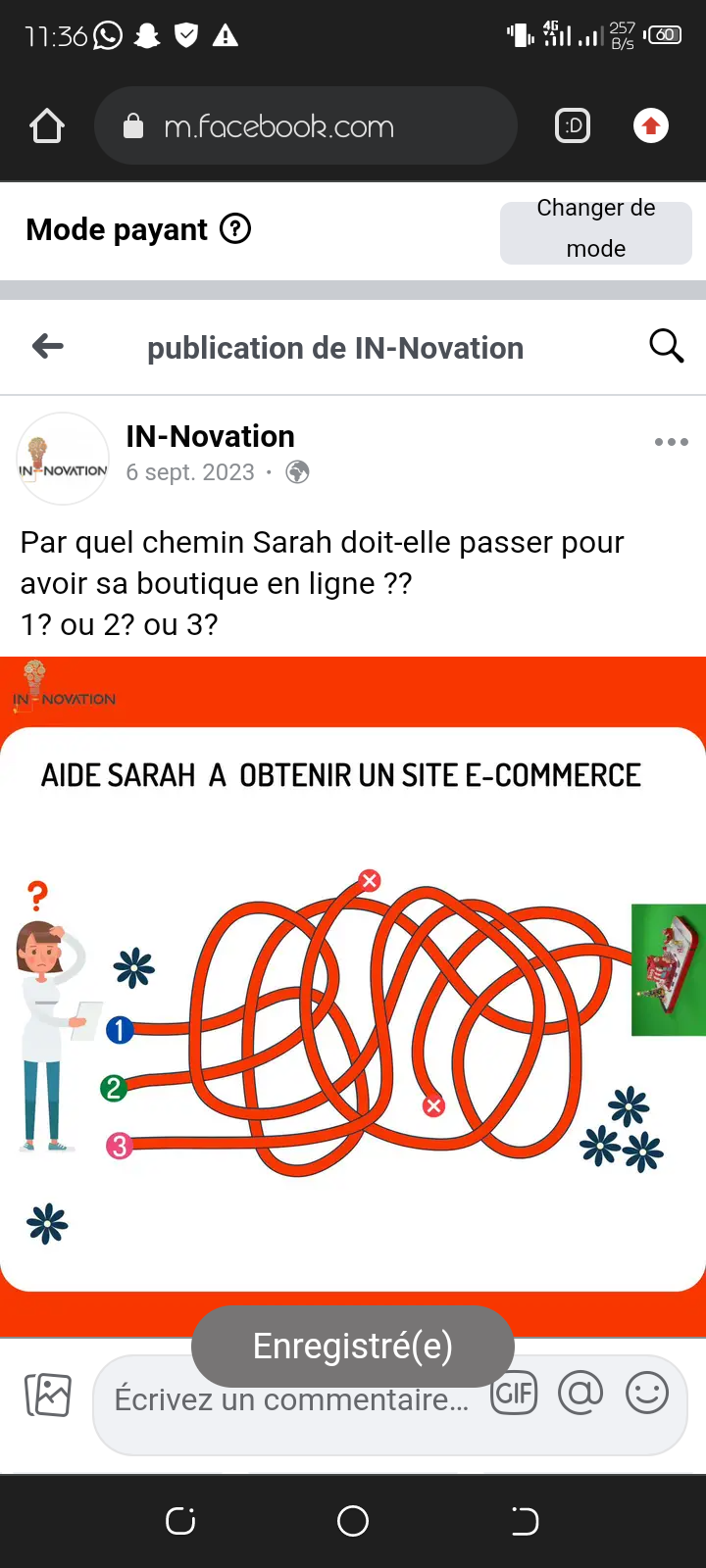 11:36 4G 257 B/s 60

m.facebook.com

:D

Mode payant ?

Changer de mode

publication de IN-Novation

IN-NOVATION

IN-Novation
6 sept. 2023 ·

Par quel chemin Sarah doit-elle passer pour avoir sa boutique en ligne ??
1? ou 2? ou 3?

IN-NOVATION

AIDE SARAH A OBTENIR UN SITE E-COMMERCE

?

1
2
3

Enregistré(e)

Écrivez un commentaire...

GIF
@