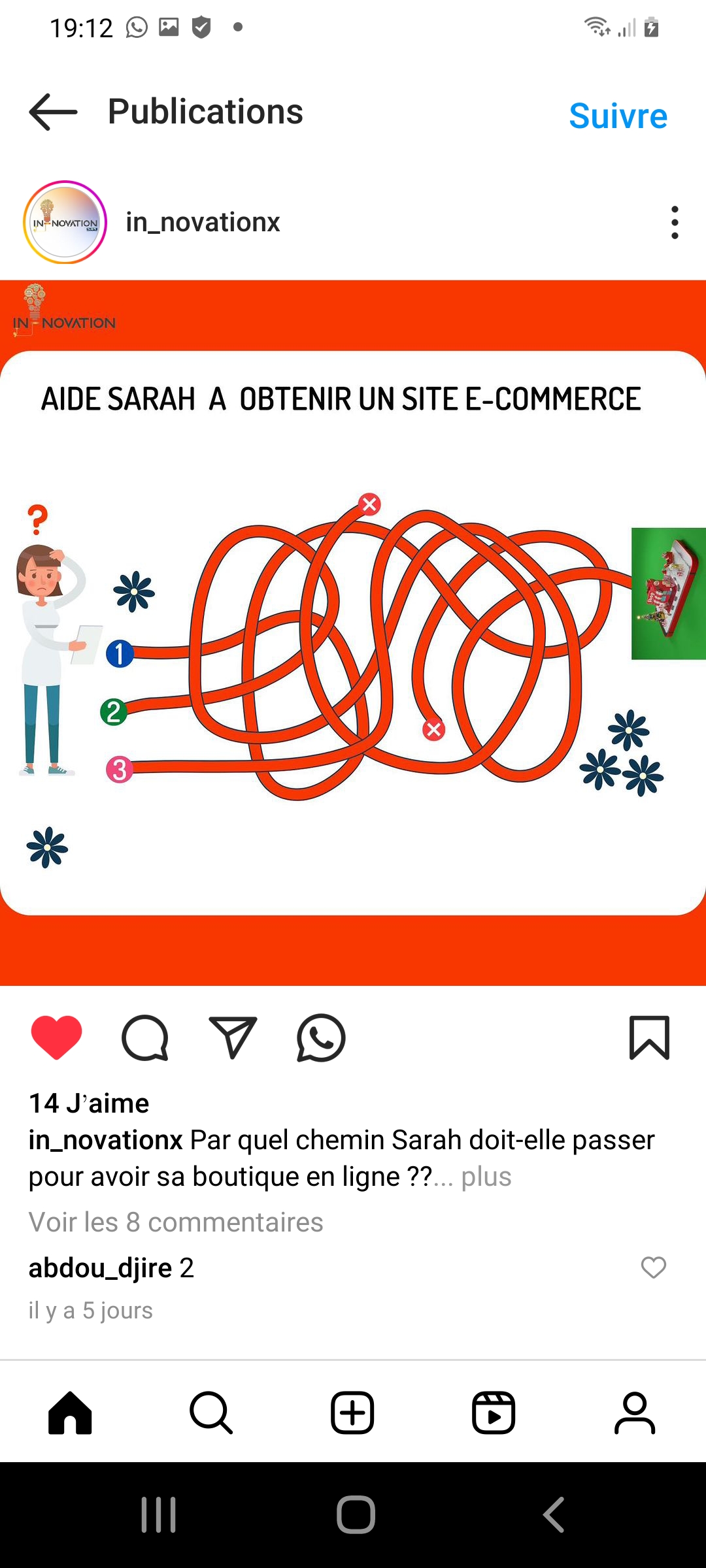 19:12

Publications

Suivre

IN-NOVATION

in_novationx

IN-NOVATION

AIDE SARAH A OBTENIR UN SITE E-COMMERCE

?

1

2

3

14 J'aime

in_novationx Par quel chemin Sarah doit-elle passer pour avoir sa boutique en ligne ??... plus

Voir les 8 commentaires

abdou_djire 2

il y a 5 jours