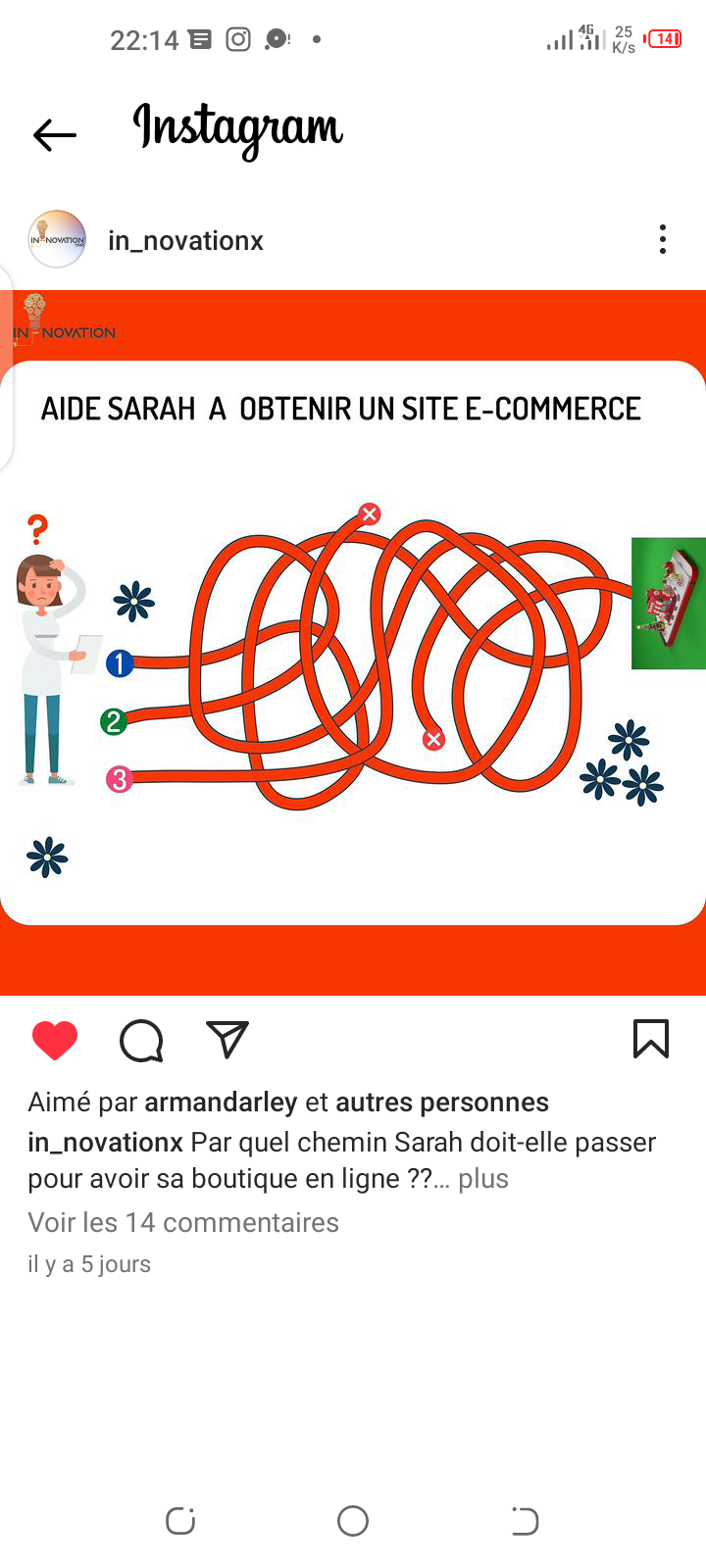 22:14

4G 25 K/s 14

Instagram

IN-NOVATION

in_novationx

IN-NOVATION

AIDE SARAH A OBTENIR UN SITE E-COMMERCE

?

1

2

3

Aimé par armandarley et autres personnes

in_novationx Par quel chemin Sarah doit-elle passer pour avoir sa boutique en ligne ??... plus

Voir les 14 commentaires

il y a 5 jours