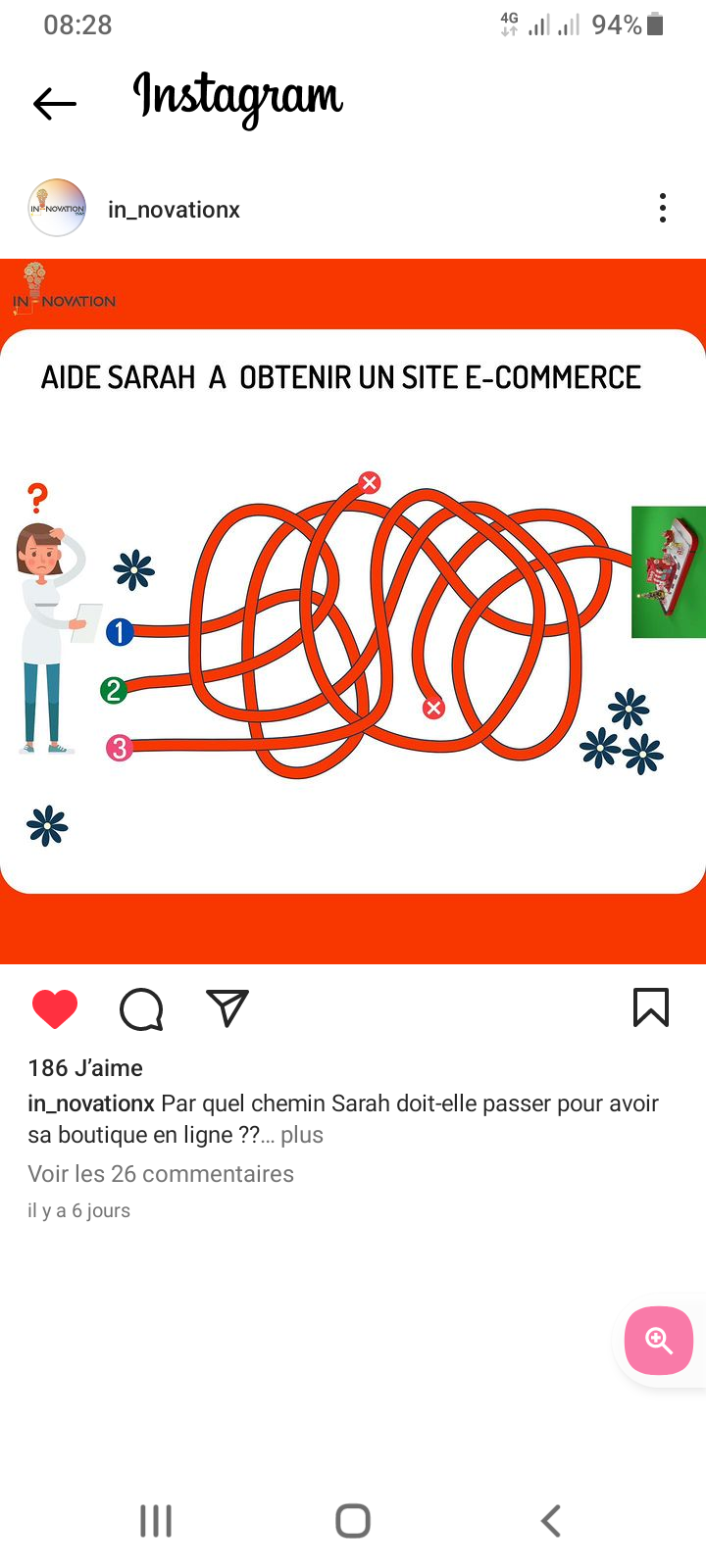 08:28

4G 94%

Instagram

IN NOVATION

in_novationx

IN NOVATION

AIDE SARAH A OBTENIR UN SITE E-COMMERCE

?

1

2

3

186 J'aime

in_novationx Par quel chemin Sarah doit-elle passer pour avoir sa boutique en ligne ??... plus

Voir les 26 commentaires

il y a 6 jours