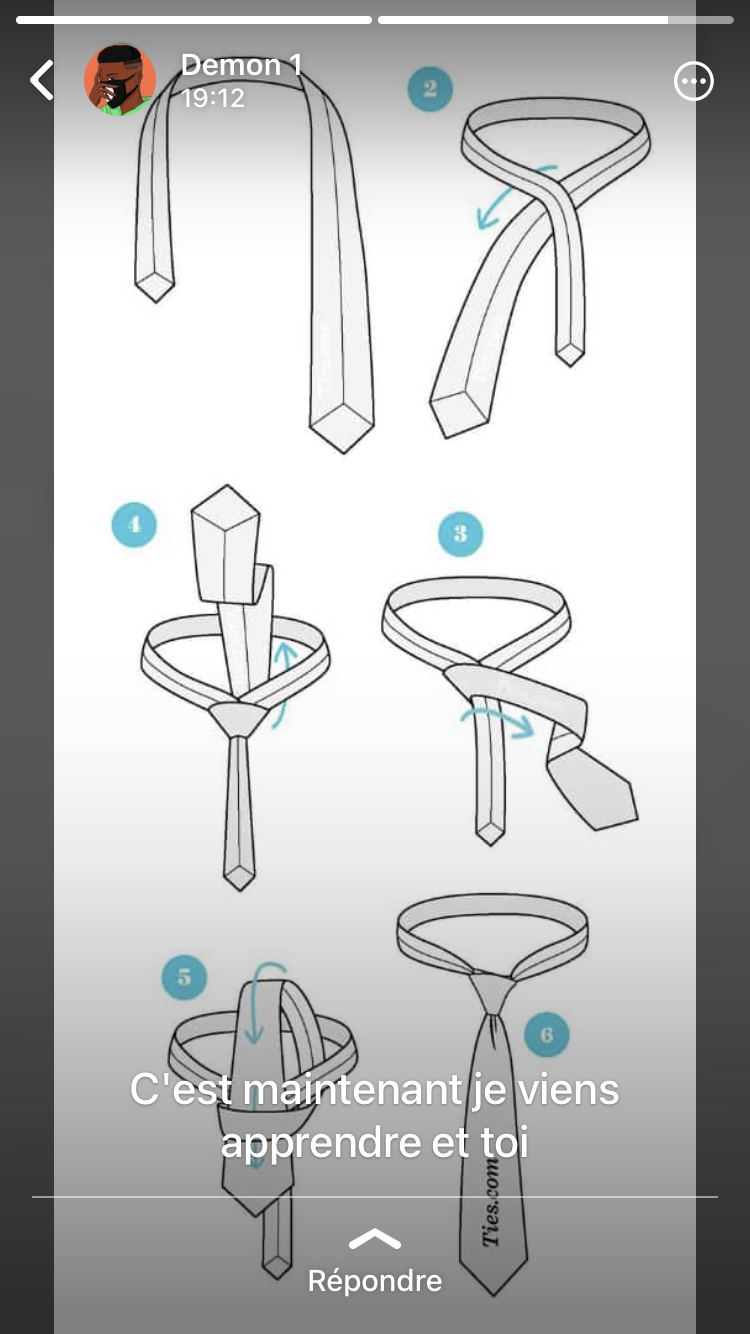 Demon 1
19:12

2

4

3

5

6

C'est maintenant je viens apprendre et toi

Ties.com

Répondre